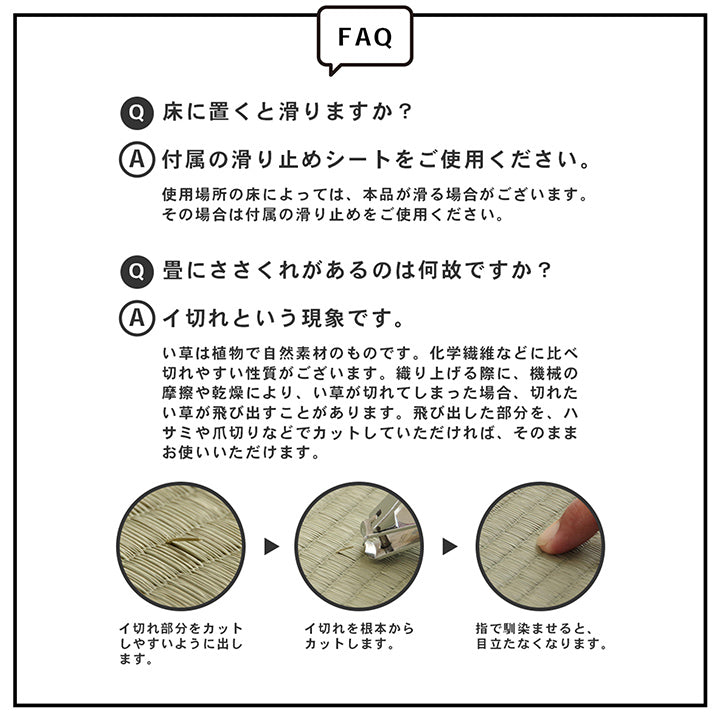 FAQ

Q 床に置くと滑りますか？

A 付属の滑り止めシートをご使用ください。

使用場所の床によっては、本品が滑る場合がございます。その場合は付属の滑り止めをご使用ください。

Q 畳にささくれがあるのは何故ですか？

A イ切れという現象です。

い草は植物で自然素材のものです。化学繊維などに比べ切れやすい性質がございます。織り上げる際に、機械の摩擦や乾燥により、い草が切れてしまった場合、切れたい草が飛び出すことがあります。飛び出した部分を、ハサミや爪切りなどでカットしていただければ、そのままお使いいただけます。

イ切れ部分をカットしやすいように出します。

イ切れを根本からカットします。

指で馴染ませると、目立たなくなります。